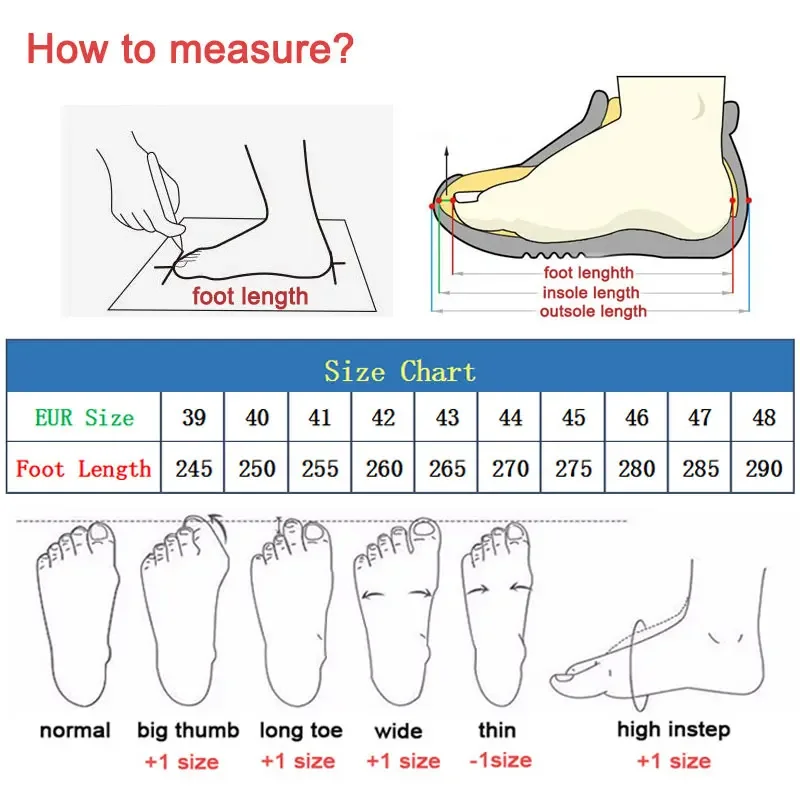 How to measure?

foot length

foot lenghth
insole length
outsole length

Size Chart

| EUR Size | 39 | 40 | 41 | 42 | 43 | 44 | 45 | 46 | 47 | 48 |
|---|---|---|---|---|---|---|---|---|---|---|
| Foot Length | 245 | 250 | 255 | 260 | 265 | 270 | 275 | 280 | 285 | 290 |

normal

big thumb
+1 size

long toe
+1 size

wide
+1 size

thin
-1size

high instep
+1 size