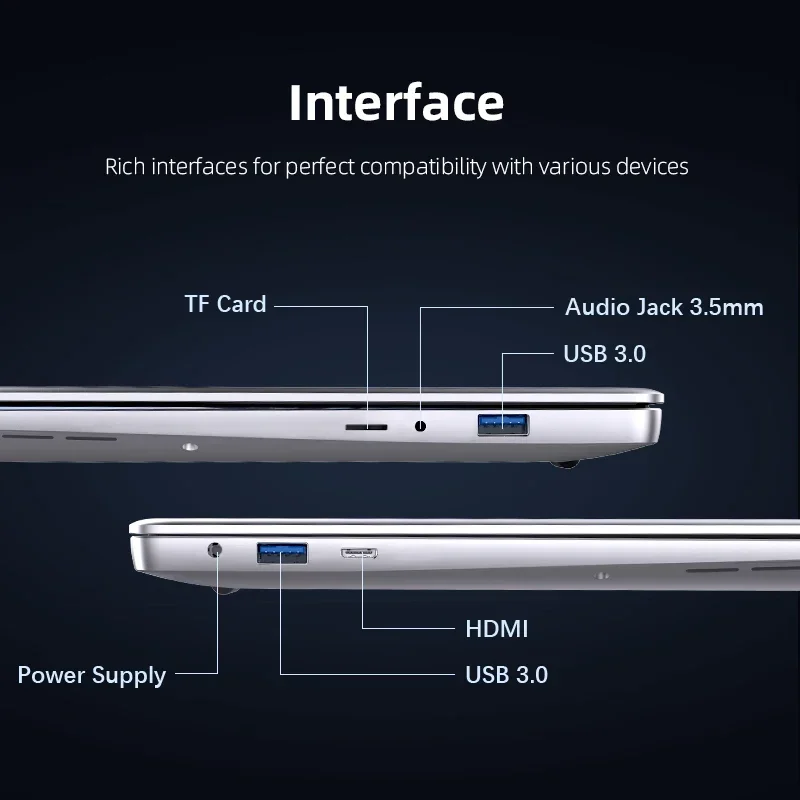 Interface

Rich interfaces for perfect compatibility with various devices

TF Card

Audio Jack 3.5mm

USB 3.0

HDMI

Power Supply

USB 3.0